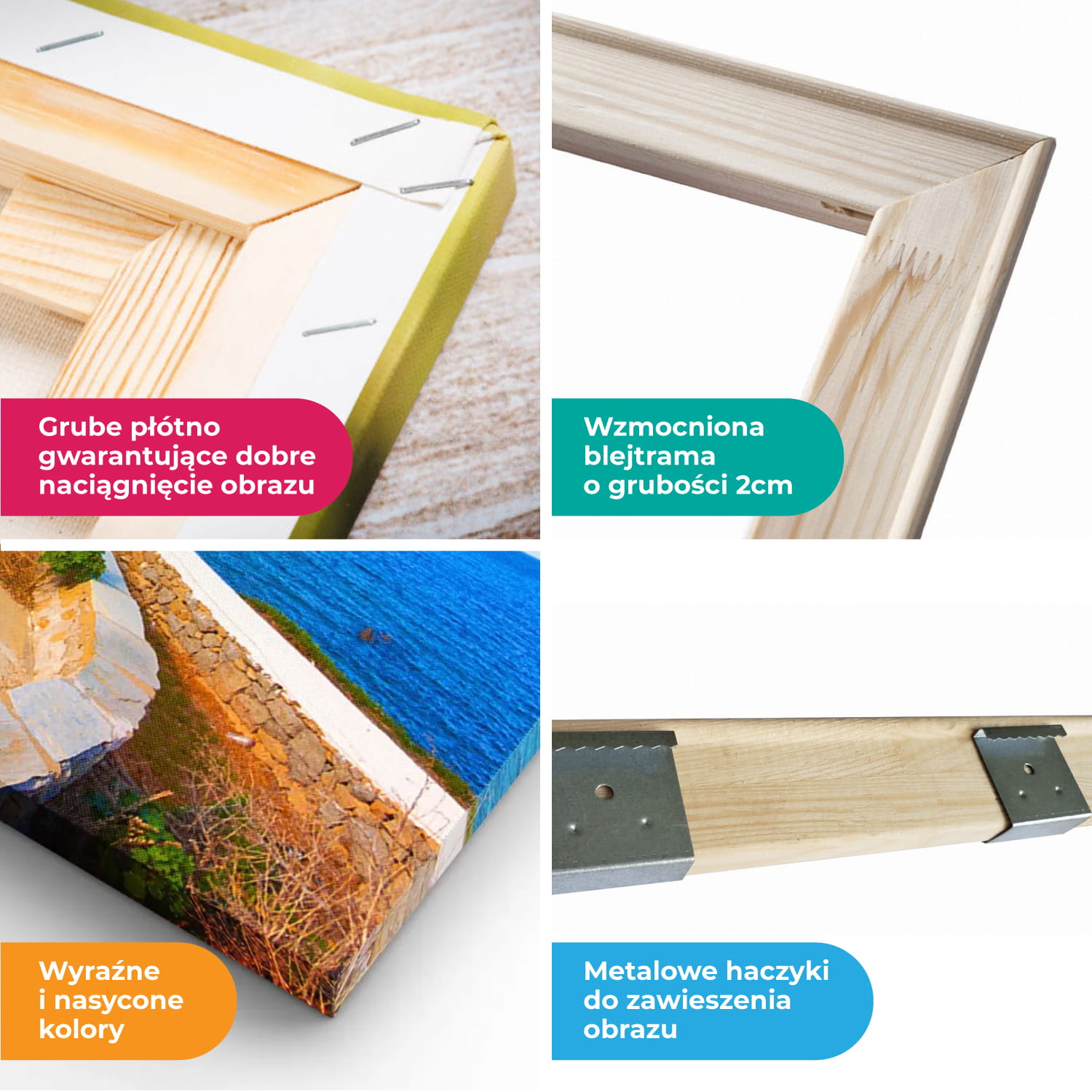 Grube płótno gwarantujące dobre naciągnięcie obrazu

Wzmocniona blejtrama o grubości 2cm

Wyraźne i nasycone kolory

Metalowe haczyki do zawieszenia obrazu